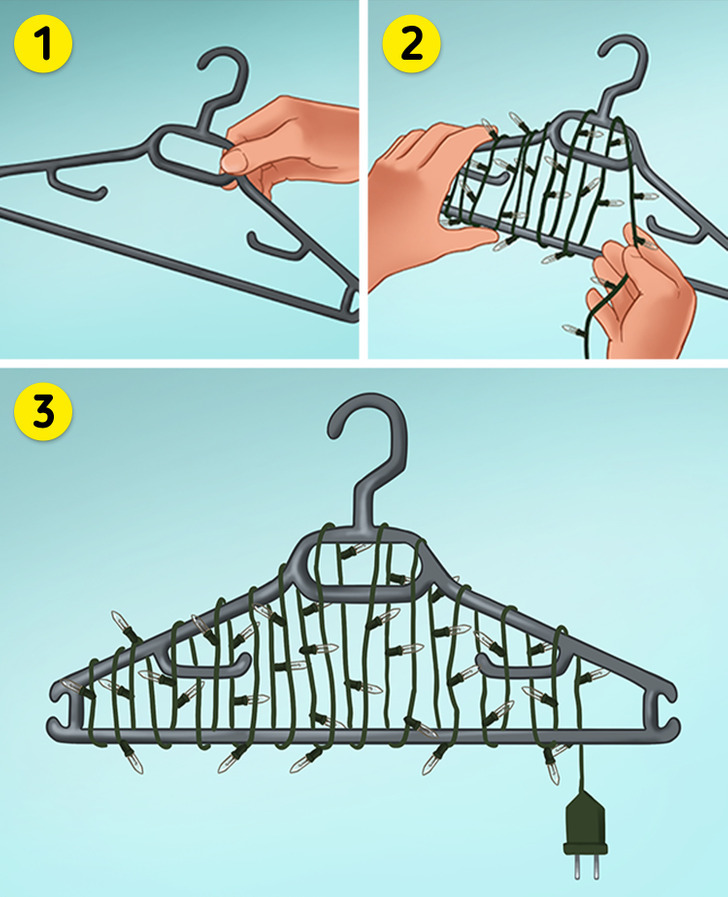 1

2

3