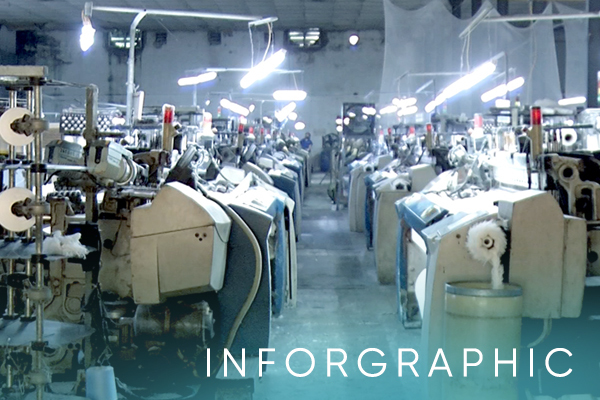 INFORGRAPHIC