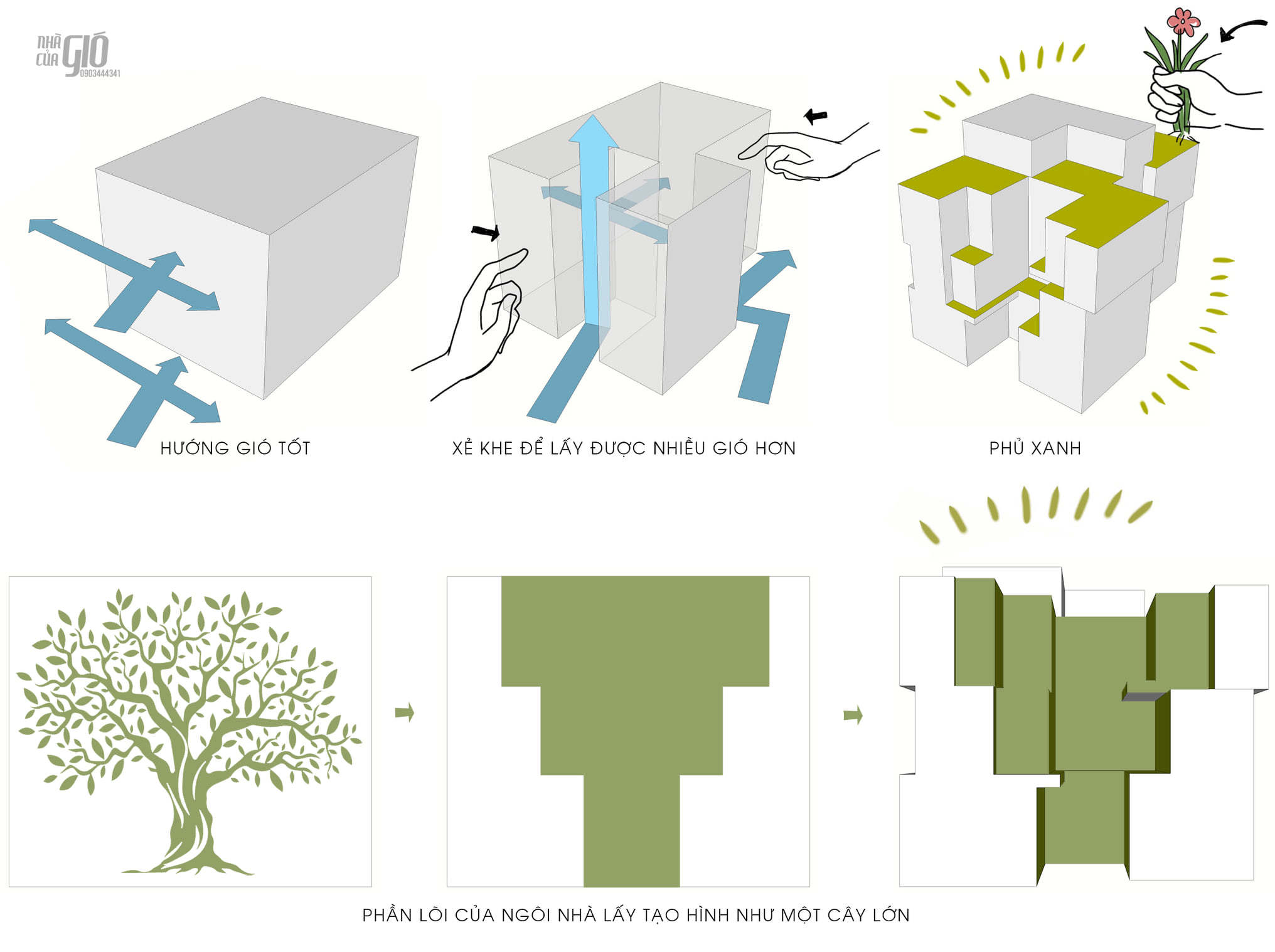 NHÀ CỦA GIÓ
0903444341

HƯỚNG GIÓ TỐT

XẺ KHE ĐỂ LẤY ĐƯỢC NHIỀU GIÓ HƠN

PHỦ XANH

PHẦN LÕI CỦA NGÔI NHÀ LẤY TẠO HÌNH NHƯ MỘT CÂY LỚN