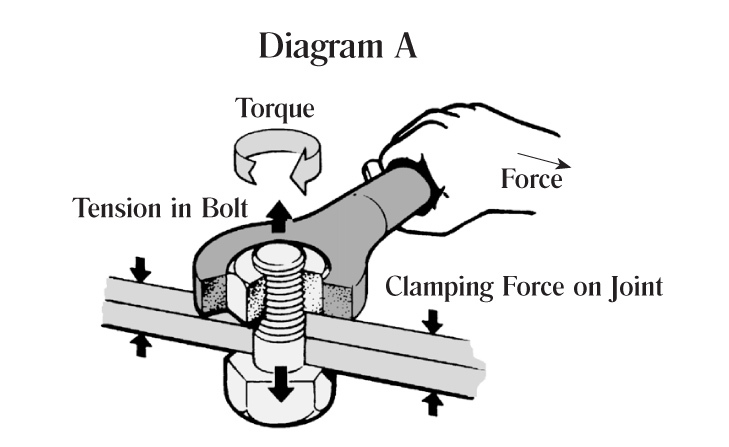 Diagram A

Torque

Force

Tension in Bolt

Clamping Force on Joint