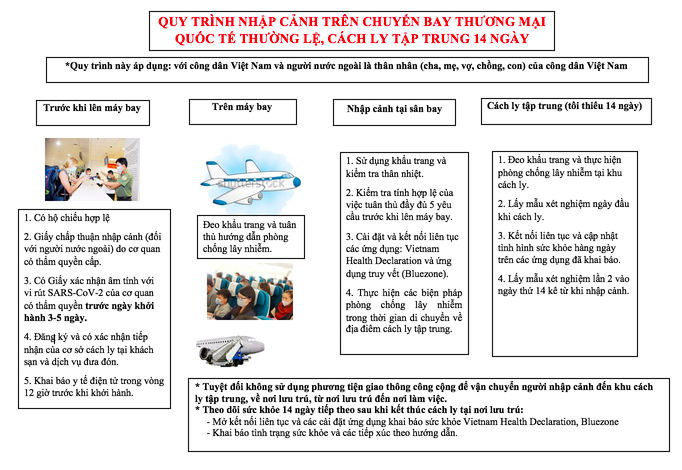 QUY TRÌNH NHẬP CẢNH TRÊN CHUYẾN BAY THƯƠNG MẠI QUỐC TẾ THƯỜNG LỆ, CÁCH LY TẬP TRUNG 14 NGÀY

*Quy trình này áp dụng: với công dân Việt Nam và người nước ngoài là thân nhân (cha, mẹ, vợ, chồng, con) của công dân Việt Nam

Trước khi lên máy bay

1. Có hộ chiếu hợp lệ

2. Giấy chấp thuận nhập cảnh (đối với người nước ngoài) do cơ quan có thẩm quyền cấp.

3. Có Giấy xác nhận âm tính với vi rút SARS-CoV-2 của cơ quan có thẩm quyền trước ngày khởi hành 3-5 ngày.

4. Đăng ký và có xác nhận tiếp nhận của cơ sở cách ly tại khách sạn và dịch vụ đưa đón.

5. Khai báo y tế điện tử trong vòng 12 giờ trước khi khởi hành.

Trên máy bay

shutterstock

Đeo khẩu trang và tuân thủ hướng dẫn phòng chống lây nhiễm.

Nhập cảnh tại sân bay

1. Sử dụng khẩu trang và kiểm tra thân nhiệt.

2. Kiểm tra tính hợp lệ của việc tuân thủ đầy đủ 5 yêu cầu trước khi lên máy bay.

3. Cài đặt và kết nối liên tục các ứng dụng: Vietnam Health Declaration và ứng dụng truy vết (Bluezone).

4. Thực hiện các biện pháp phòng chống lây nhiễm trong thời gian di chuyển về địa điểm cách ly tập trung.

Cách ly tập trung (tối thiểu 14 ngày)

1. Đeo khẩu trang và thực hiện phòng chống lây nhiễm tại khu cách ly.

2. Lấy mẫu xét nghiệm ngày đầu khi cách ly.

3. Kết nối liên tục và cập nhật tình hình sức khỏe hàng ngày trên các ứng dụng đã khai báo.

4. Lấy mẫu xét nghiệm lần 2 vào ngày thứ 14 kể từ khi nhập cảnh.

* Tuyệt đối không sử dụng phương tiện giao thông công cộng để vận chuyển người nhập cảnh đến khu cách ly tập trung, về nơi lưu trú, từ nơi lưu trú đến nơi làm việc.
* Theo dõi sức khỏe 14 ngày tiếp theo sau khi kết thúc cách ly tại nơi lưu trú:
- Mở kết nối liên tục và các cài đặt ứng dụng khai báo sức khỏe Vietnam Health Declaration, Bluezone
- Khai báo tình trạng sức khỏe và các tiếp xúc theo hướng dẫn.