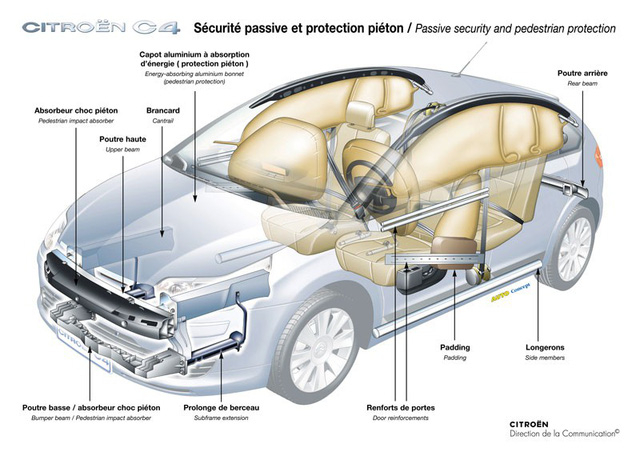 CITROËN C4 Sécurité passive et protection piéton / Passive security and pedestrian protection

Capot aluminium à absorption d'énergie ( protection piéton )
Energy-absorbing aluminium bonnet (pedestrian protection)

Poutre arrière
Rear beam

Absorbeur choc piéton
Pedestrian impact absorber

Brancard
Cantrail

Poutre haute
Upper beam

AUTO Concept

CITROËN C4

Padding
Padding

Longerons
Side members

Poutre basse / absorbeur choc piéton
Bumper beam / Pedestrian impact absorber

Prolonge de berceau
Subframe extension

Renforts de portes
Door reinforcements

CITROËN
Direction de la Communication©