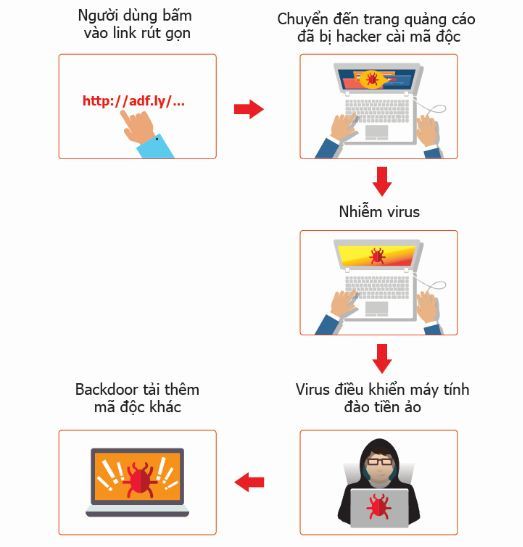 Người dùng bấm vào link rút gọn

http://adf.ly/...

Chuyển đến trang quảng cáo đã bị hacker cài mã độc

Nhiễm virus

Virus điều khiển máy tính đào tiền ảo

Backdoor tải thêm mã độc khác